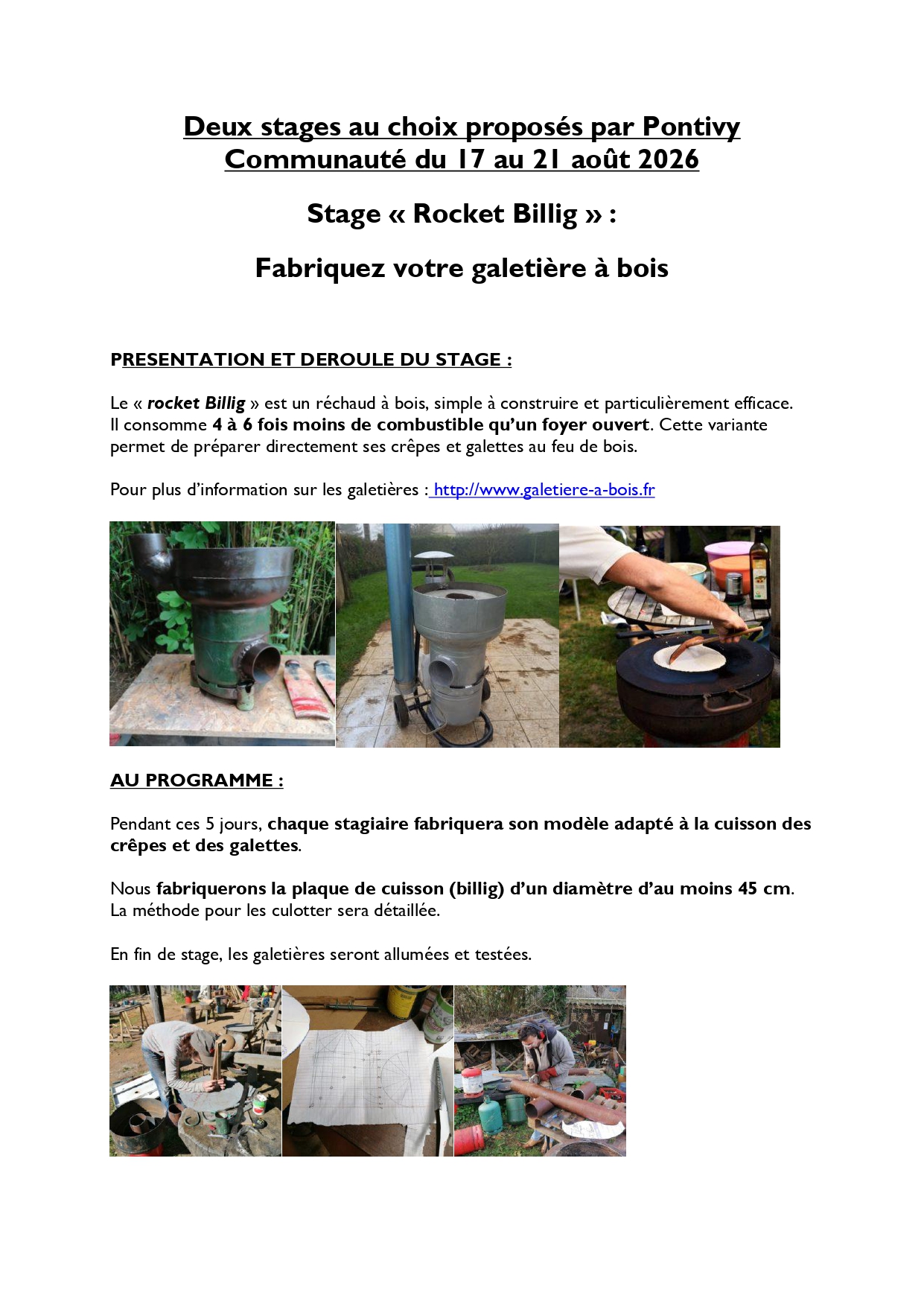 Deux stages au choix proposés par Pontivy Communauté du 17 au 21 août 2026

Stage « Rocket Billig » :

Fabriquez votre galetière à bois

PRESENTATION ET DEROULE DU STAGE :

Le « rocket Billig » est un réchaud à bois, simple à construire et particulièrement efficace. Il consomme 4 à 6 fois moins de combustible qu'un foyer ouvert. Cette variante permet de préparer directement ses crêpes et galettes au feu de bois.

Pour plus d'information sur les galetières : http://www.galetiere-a-bois.fr

AU PROGRAMME :

Pendant ces 5 jours, chaque stagiaire fabriquera son modèle adapté à la cuisson des crêpes et des galettes.

Nous fabriquerons la plaque de cuisson (billig) d'un diamètre d'au moins 45 cm. La méthode pour les culotter sera détaillée.

En fin de stage, les galetières seront allumées et testées.